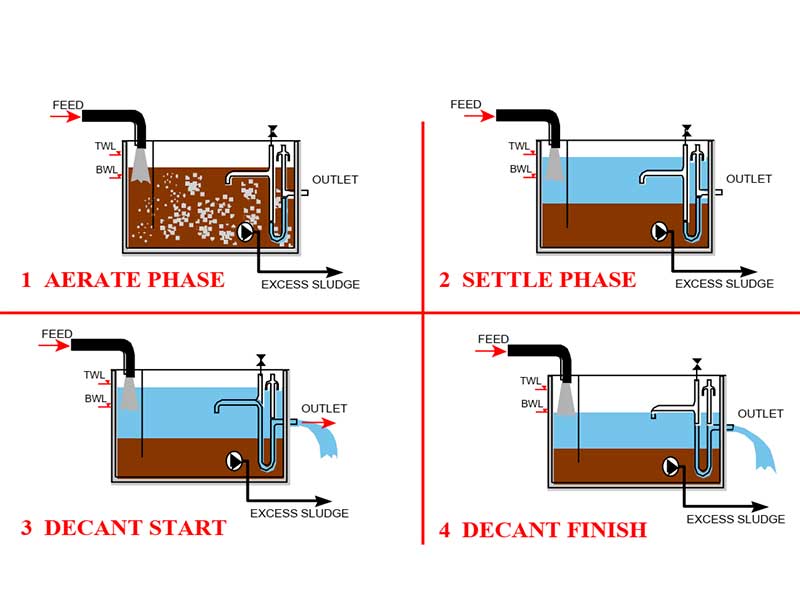 FEED
TWL
BWL
OUTLET
EXCESS SLUDGE
1 AERATE PHASE

FEED
TWL
BWL
OUTLET
EXCESS SLUDGE
2 SETTLE PHASE

FEED
TWL
BWL
OUTLET
EXCESS SLUDGE
3 DECANT START

FEED
TWL
BWL
OUTLET
EXCESS SLUDGE
4 DECANT FINISH