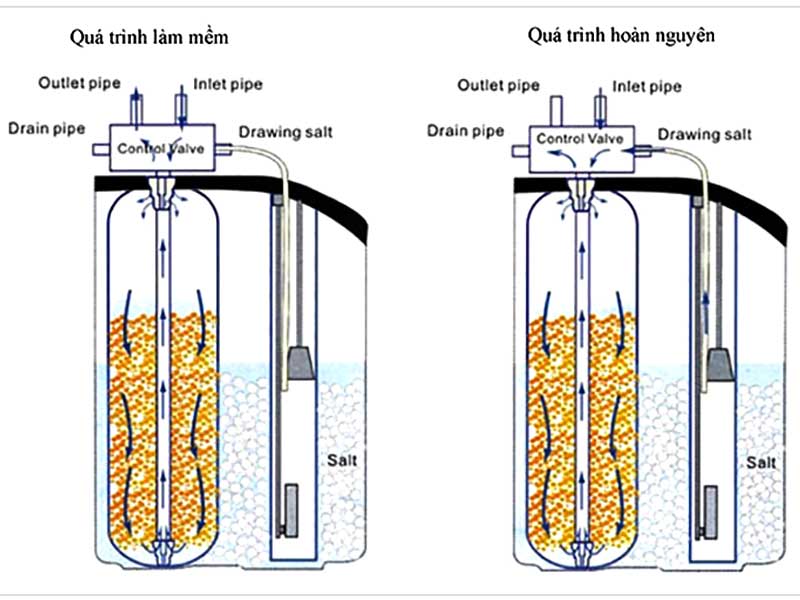 Quá trình làm mềm

Outlet pipe
Inlet pipe
Drain pipe
Control Valve
Drawing salt
Salt

Quá trình hoàn nguyên

Outlet pipe
Inlet pipe
Drain pipe
Control Valve
Drawing salt
Salt