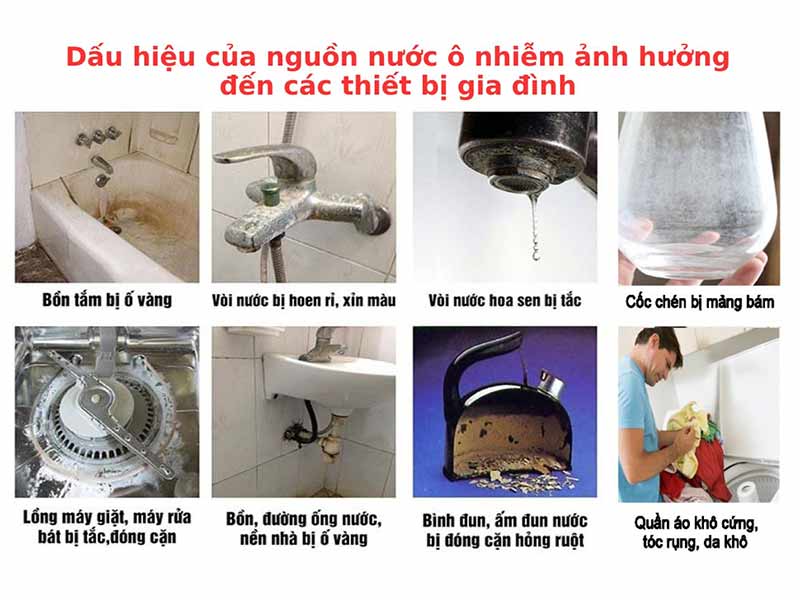 Dấu hiệu của nguồn nước ô nhiễm ảnh hưởng đến các thiết bị gia đình

Bồn tắm bị ố vàng

Vòi nước bị hoen rỉ, xỉn màu

Vòi nước hoa sen bị tắc

Cốc chén bị mảng bám

Lồng máy giặt, máy rửa bát bị tắc,đóng cặn

Bồn, đường ống nước, nền nhà bị ố vàng

Bình đun, ấm đun nước bị đóng cặn hỏng ruột

Quần áo khô cứng, tóc rụng, da khô